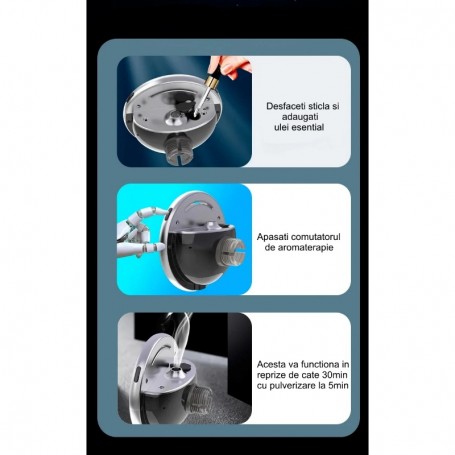 Desfaceti sticla si adaugati ulei esential

Apasati comutatorul de aromaterapie

Acesta va functiona in reprize de cate 30min cu pulverizare la 5min