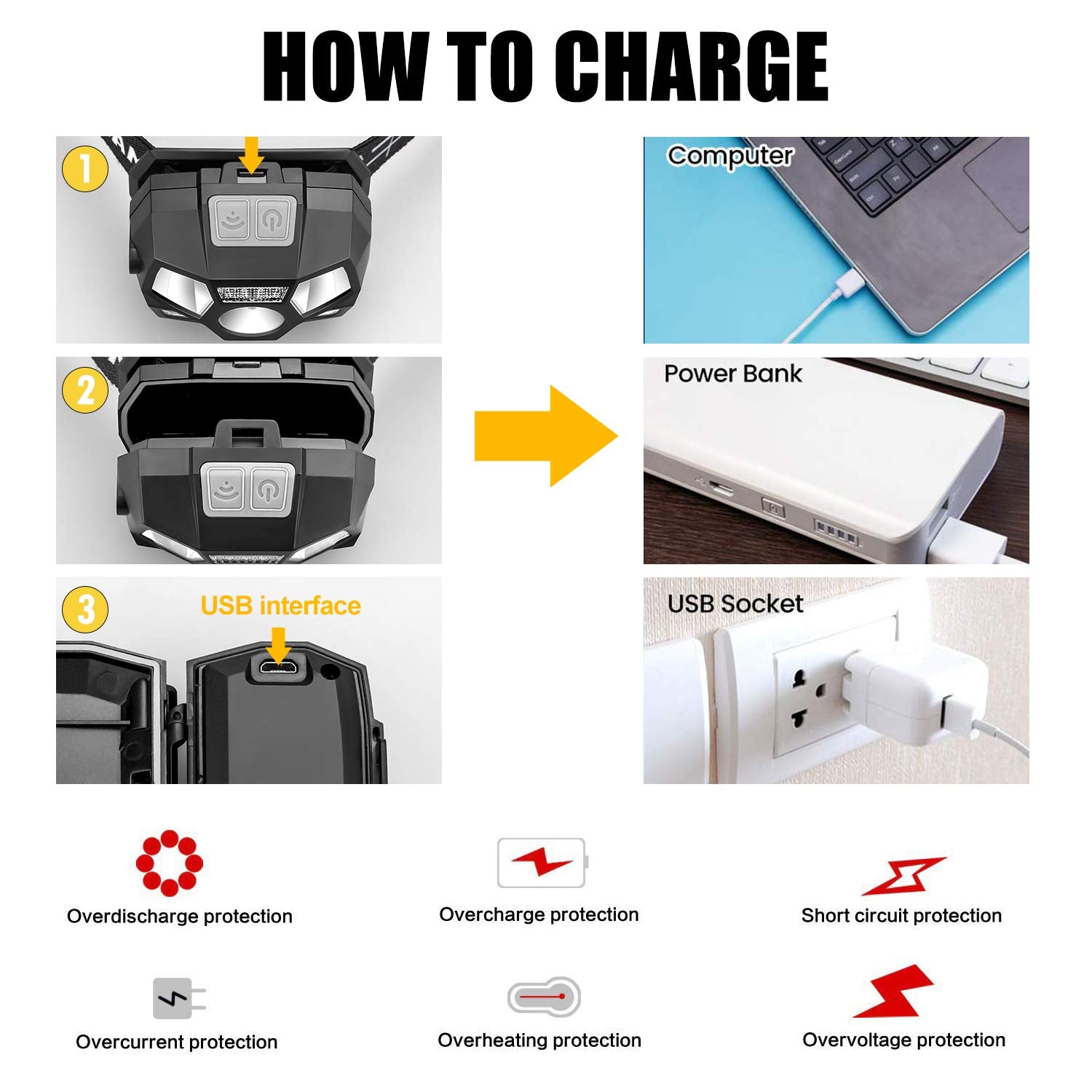 HOW TO CHARGE

1

2

3

USB interface

Computer

Power Bank

USB Socket

Overdischarge protection

Overcharge protection

Short circuit protection

Overcurrent protection

Overheating protection

Overvoltage protection